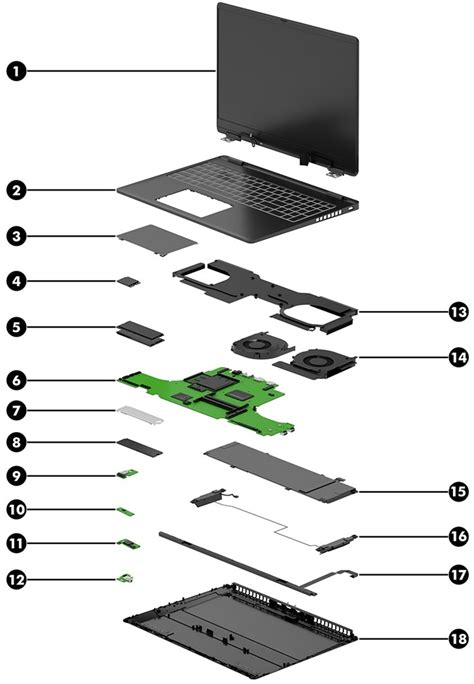 1
2
3
4
5
6
7
8
9
10
11
12
13
14
15
16
17
18