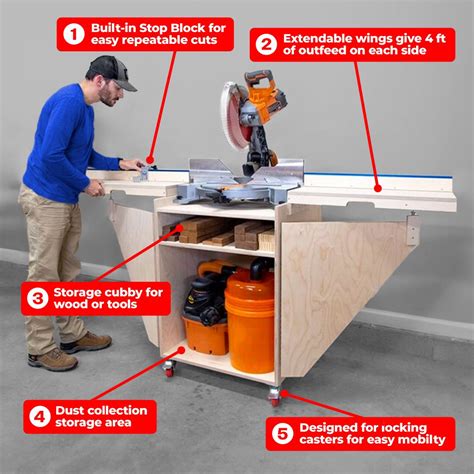 1 Built-in Stop Block for easy repeatable cuts

2 Extendable wings give 4 ft of outfeed on each side

3 Storage cubby for wood or tools

4 Dust collection storage area

5 Designed for locking casters for easy mobilty