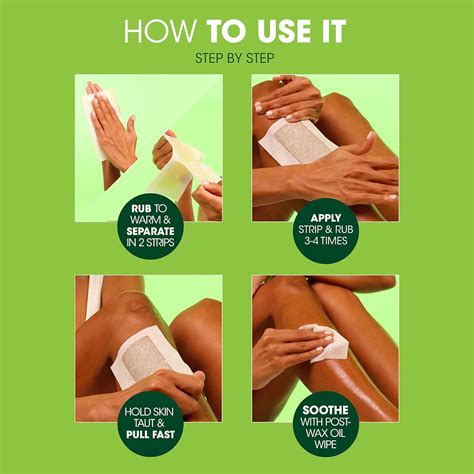 HOW TO USE IT
STEP BY STEP

RUB TO WARM & SEPARATE IN 2 STRIPS

APPLY STRIP & RUB 3-4 TIMES

HOLD SKIN TAUT & PULL FAST

SOOTHE WITH POST-WAX OIL WIPE