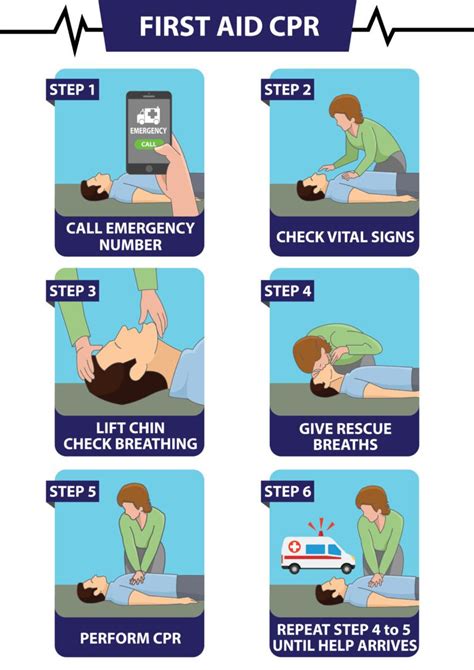 FIRST AID CPR

STEP 1

EMERGENCY

CALL

CALL EMERGENCY NUMBER

STEP 2

CHECK VITAL SIGNS

STEP 3

LIFT CHIN CHECK BREATHING

STEP 4

GIVE RESCUE BREATHS

STEP 5

PERFORM CPR

STEP 6

REPEAT STEP 4 to 5 UNTIL HELP ARRIVES