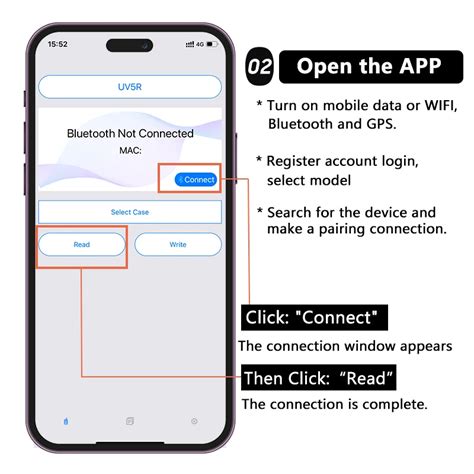 15:52

4G

UV5R

Bluetooth Not Connected

MAC:

Connect

Select Case

Read

Write

02 Open the APP

* Turn on mobile data or WIFI, Bluetooth and GPS.

* Register account login, select model

* Search for the device and make a pairing connection.

Click: "Connect"

The connection window appears

Then Click: “Read”

The connection is complete.