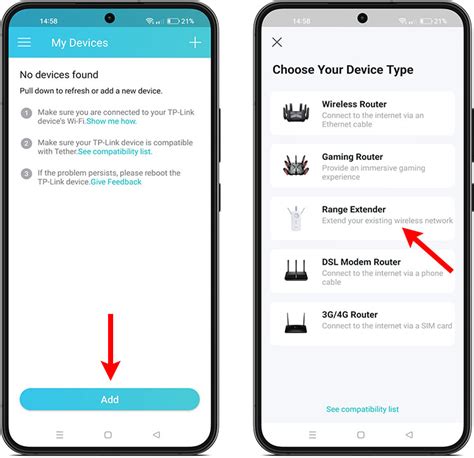 14:58 21%

My Devices

No devices found

Pull down to refresh or add a new device.

1 Make sure you are connected to your TP-Link device's Wi-Fi.Show me how.

2 Make sure your TP-Link device is compatible with Tether.See compatibility list.

3 If the problem persists, please reboot the TP-Link device.Give Feedback

Add

14:58 21%

Choose Your Device Type

Wireless Router
Connect to the internet via an Ethernet cable

Gaming Router
Provide an immersive gaming experience

Range Extender
Extend your existing wireless network

DSL Modem Router
Connect to the internet via a phone cable

3G/4G Router
Connect to the internet via a SIM card

See compatibility list