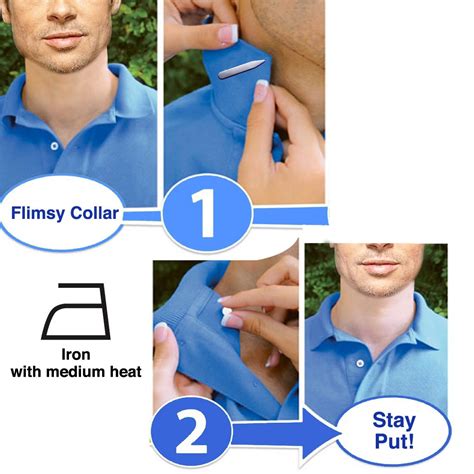 Flimsy Collar

1

Iron
with medium heat

2

Stay Put!