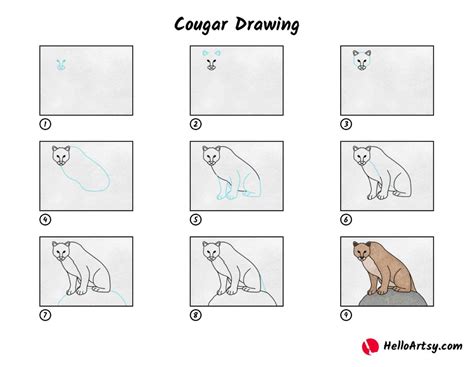 Cougar Drawing

1

2

3

4

5

6

7

8

9

HelloArtsy.com