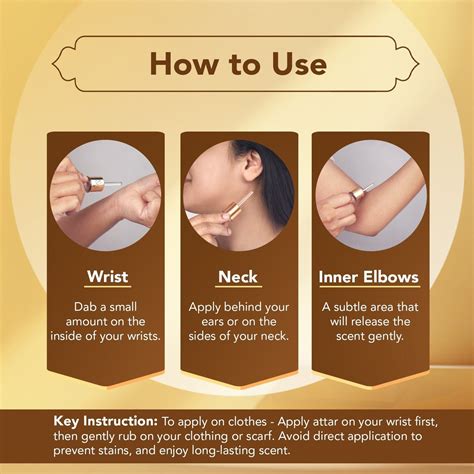 How to Use

Wrist

Dab a small amount on the inside of your wrists.

Neck

Apply behind your ears or on the sides of your neck.

Inner Elbows

A subtle area that will release the scent gently.

Key Instruction: To apply on clothes - Apply attar on your wrist first, then gently rub on your clothing or scarf. Avoid direct application to prevent stains, and enjoy long-lasting scent.