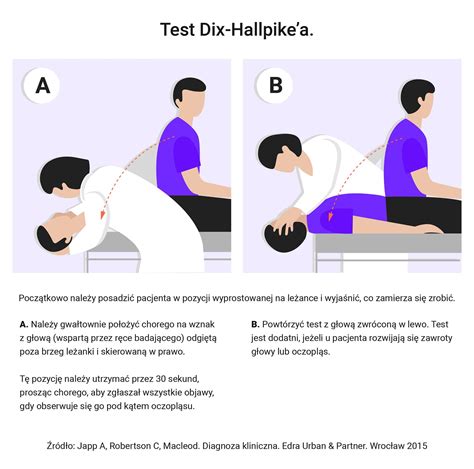 Test Dix-Hallpike'a.

A

B

Początkowo należy posadzić pacjenta w pozycji wyprostowanej na leżance i wyjaśnić, co zamierza się zrobić.

**A.** Należy gwałtownie położyć chorego na wznak z głową (wspartą przez ręce badającego) odgiętą poza brzeg leżanki i skierowaną w prawo.

Tę pozycję należy utrzymać przez 30 sekund, prosząc chorego, aby zgłaszał wszystkie objawy, gdy obserwuje się go pod kątem oczopląsu.

**B.** Powtórzyć test z głową zwróconą w lewo. Test jest dodatni, jeżeli u pacjenta rozwijają się zawroty głowy lub oczopląs.

Źródło: Japp A, Robertson C, Macleod. Diagnoza kliniczna. Edra Urban & Partner. Wrocław 2015