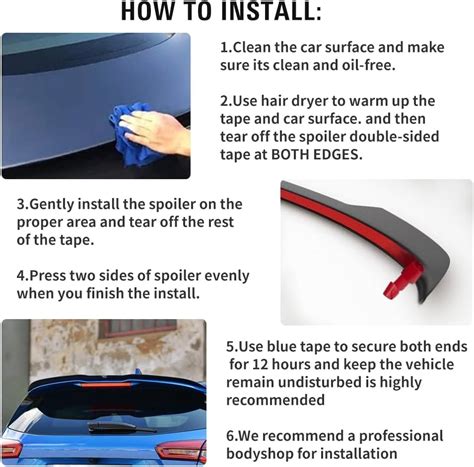 HOW TO INSTALL:

1.Clean the car surface and make sure its clean and oil-free.

2.Use hair dryer to warm up the tape and car surface. and then tear off the spoiler double-sided tape at BOTH EDGES.

3.Gently install the spoiler on the proper area and tear off the rest of the tape.

4.Press two sides of spoiler evenly when you finish the install.

5.Use blue tape to secure both ends for 12 hours and keep the vehicle remain undisturbed is highly recommended

6.We recommend a professional bodyshop for installation