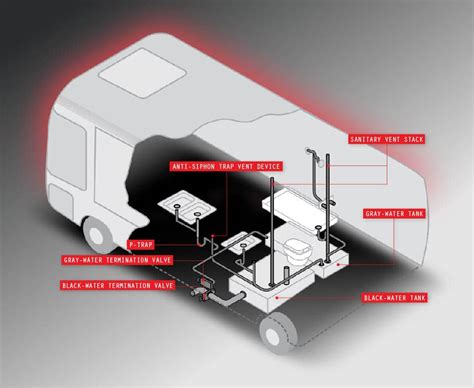 SANITARY VENT STACK
ANTI-SIPHON TRAP VENT DEVICE
GRAY-WATER TANK
P-TRAP
GRAY-WATER TERMINATION VALVE
BLACK-WATER TERMINATION VALVE
BLACK-WATER TANK