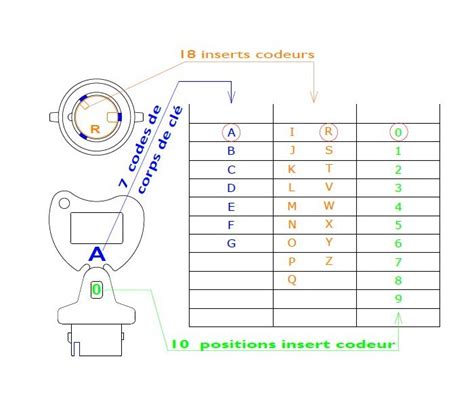 18 inserts codeurs

R

7 codes de corps de clé

A

0

| | | |
|---|---|---|
| A | I R | 0 |
| B | J S | 1 |
| C | K T | 2 |
| D | L V | 3 |
| E | M W | 4 |
| F | N X | 5 |
| G | O Y | 6 |
| | P Z | 7 |
| | Q | 8 |
| | | 9 |
| | | |

10 positions insert codeur