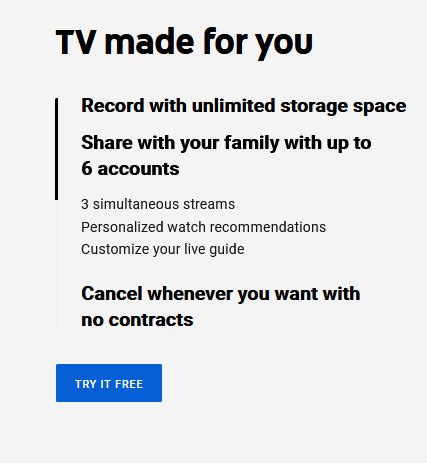 TV made for you

Record with unlimited storage space

Share with your family with up to 6 accounts

3 simultaneous streams
Personalized watch recommendations
Customize your live guide

Cancel whenever you want with no contracts

TRY IT FREE