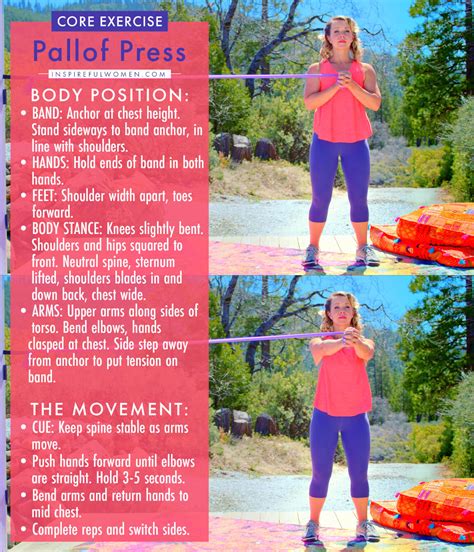 CORE EXERCISE

Pallof Press

INSPIREFULWOMEN.COM

BODY POSITION:

• BAND: Anchor at chest height. Stand sideways to band anchor, in line with shoulders.
• HANDS: Hold ends of band in both hands.
• FEET: Shoulder width apart, toes forward.
• BODY STANCE: Knees slightly bent. Shoulders and hips squared to front. Neutral spine, sternum lifted, shoulders blades in and down back, chest wide.
• ARMS: Upper arms along sides of torso. Bend elbows, hands clasped at chest. Side step away from anchor to put tension on band.

THE MOVEMENT:

• CUE: Keep spine stable as arms move.
• Push hands forward until elbows are straight. Hold 3-5 seconds.
• Bend arms and return hands to mid chest.
• Complete reps and switch sides.