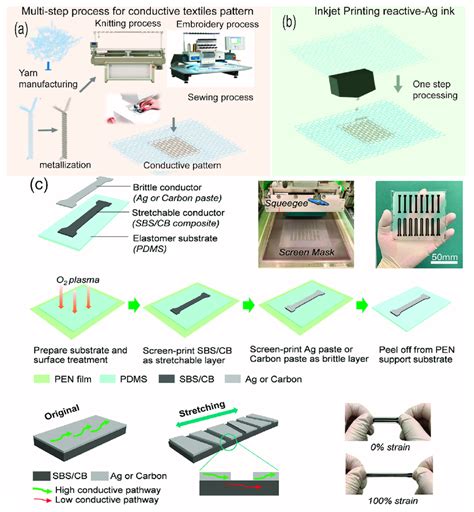 Multi-step process for conductive textiles pattern

(a)

Knitting process

Embroidery process

Yarn manufacturing

Sewing process

metallization

Conductive pattern

Inkjet Printing reactive-Ag ink

(b)

One step processing

(c)

Brittle conductor (Ag or Carbon paste)

Stretchable conductor (SBS/CB composite)

Elastomer substrate (PDMS)

Squeegee

Screen Mask

50mm

$O_2$ plasma

Prepare substrate and surface treatment

Screen-print SBS/CB as stretchable layer

Screen-print Ag paste or Carbon paste as brittle layer

Peel off from PEN support substrate

PEN film PDMS SBS/CB Ag or Carbon

Original

Stretching

SBS/CB Ag or Carbon

High conductive pathway

Low conductive pathway

0% strain

100% strain