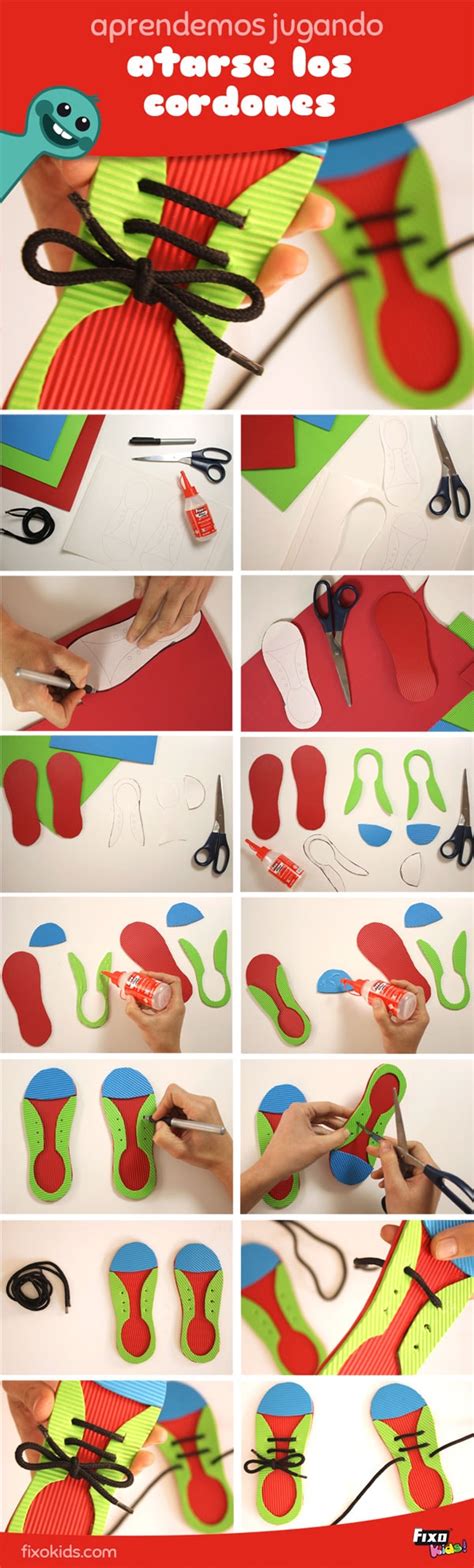 aprendemos jugando
atarse los cordones

fixokids.com
Fixo Kids!