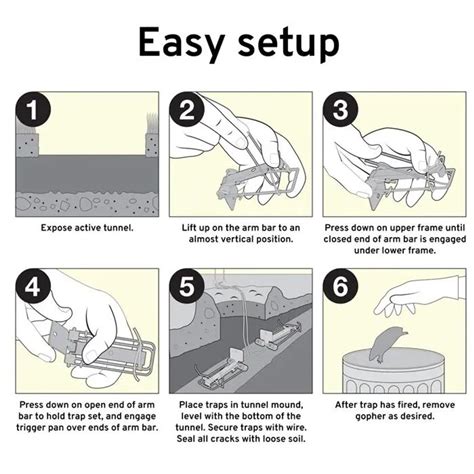 Easy setup

1

Expose active tunnel.

2

Lift up on the arm bar to an almost vertical position.

3

Press down on upper frame until closed end of arm bar is engaged under lower frame.

4

Press down on open end of arm bar to hold trap set, and engage trigger pan over ends of arm bar.

5

Place traps in tunnel mound, level with the bottom of the tunnel. Secure traps with wire. Seal all cracks with loose soil.

6

After trap has fired, remove gopher as desired.