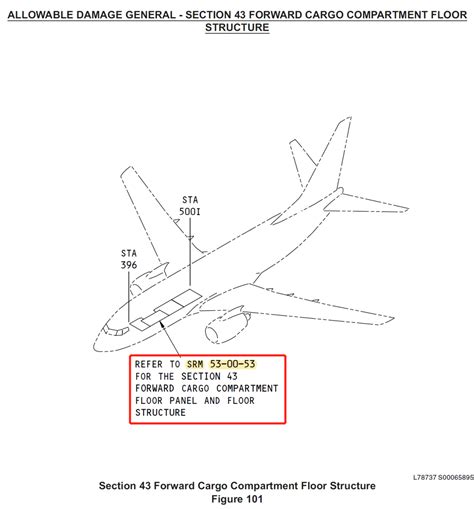 ALLOWABLE DAMAGE GENERAL - SECTION 43 FORWARD CARGO COMPARTMENT FLOOR STRUCTURE

STA 500I

STA 396

REFER TO SRM 53-00-53 FOR THE SECTION 43 FORWARD CARGO COMPARTMENT FLOOR PANEL AND FLOOR STRUCTURE

L78737 S0006589S

Section 43 Forward Cargo Compartment Floor Structure
Figure 101