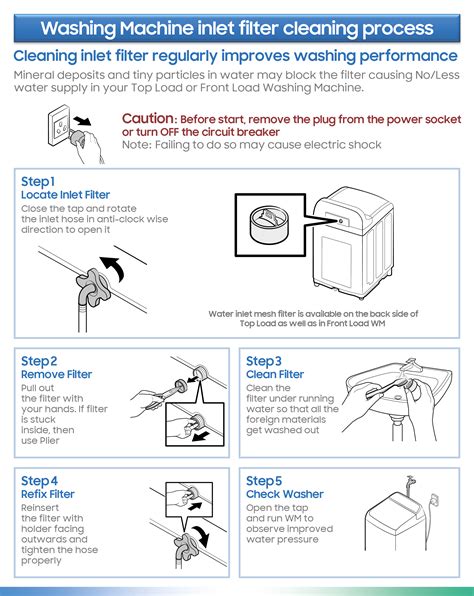 Washing Machine inlet filter cleaning process

Cleaning inlet filter regularly improves washing performance

Mineral deposits and tiny particles in water may block the filter causing No/Less water supply in your Top Load or Front Load Washing Machine.

Caution: Before start, remove the plug from the power socket or turn OFF the circuit breaker
Note: Failing to do so may cause electric shock

Step1
Locate Inlet Filter
Close the tap and rotate the inlet hose in anti-clock wise direction to open it

Water inlet mesh filter is available on the back side of Top Load as well as in Front Load WM

Step2
Remove Filter
Pull out the filter with your hands. If filter is stuck inside, then use Plier

Step3
Clean Filter
Clean the filter under running water so that all the foreign materials get washed out

Step4
Refix Filter
Reinsert the filter with holder facing outwards and tighten the hose properly

Step5
Check Washer
Open the tap and run WM to observe improved water pressure