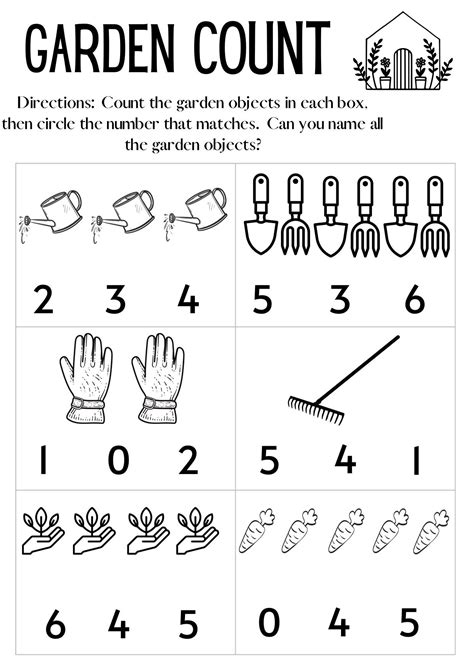 GARDEN COUNT

Directions: Count the garden objects in each box, then circle the number that matches. Can you name all the garden objects?

2 3 4

5 3 6

1 0 2

5 4 1

6 4 5

0 4 5