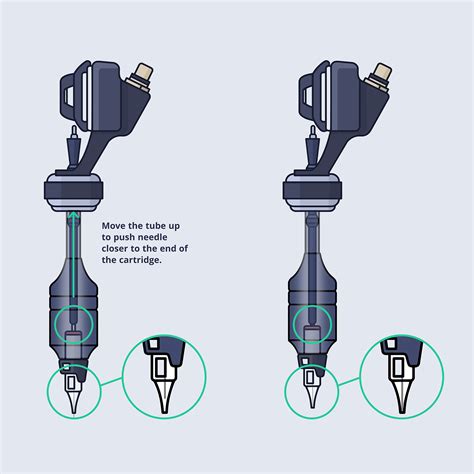 Move the tube up to push needle closer to the end of the cartridge.