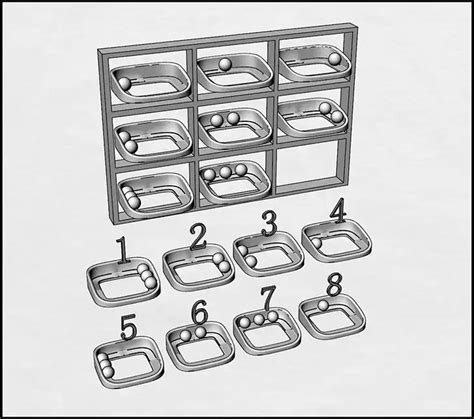 1 2 3 4
5 6 7 8