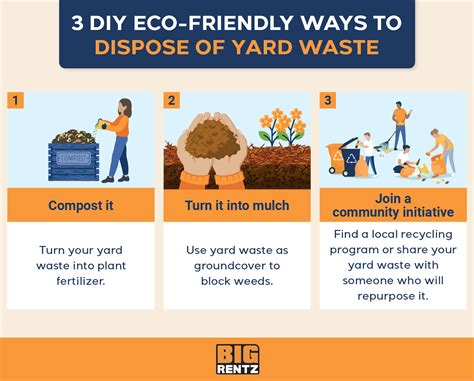 3 DIY ECO-FRIENDLY WAYS TO DISPOSE OF YARD WASTE

1

COMPOST

Compost it

Turn your yard waste into plant fertilizer.

2

Turn it into mulch

Use yard waste as groundcover to block weeds.

3

Join a community initiative

Find a local recycling program or share your yard waste with someone who will repurpose it.

BIG RENTZ