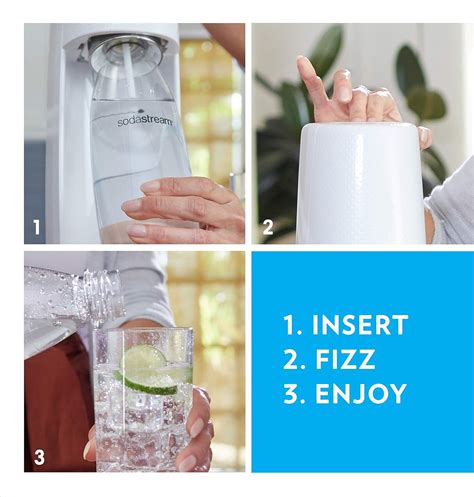 sodastream

1

2

3

1. INSERT
2. FIZZ
3. ENJOY