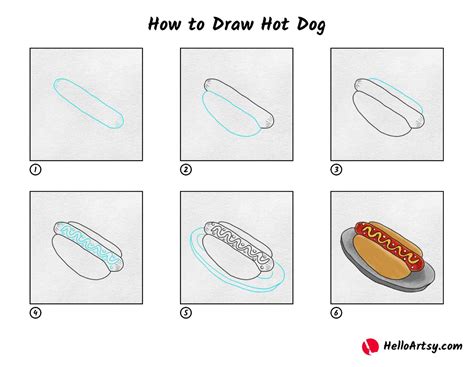 How to Draw Hot Dog

1

2

3

4

5

6

HelloArtsy.com