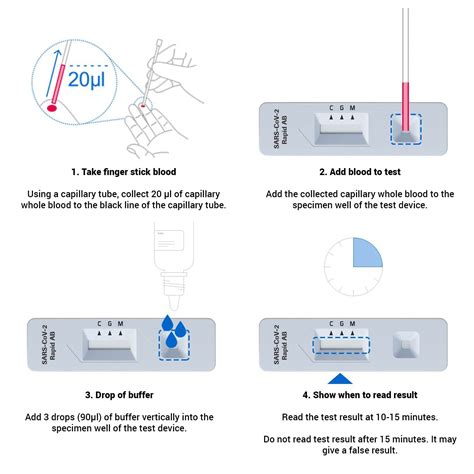 20μl

1. Take finger stick blood

Using a capillary tube, collect 20 μl of capillary whole blood to the black line of the capillary tube.

SARS-CoV-2 Rapid AB

C G M

2. Add blood to test

Add the collected capillary whole blood to the specimen well of the test device.

SARS-CoV-2 Rapid AB

C G M

3. Drop of buffer

Add 3 drops (90μl) of buffer vertically into the specimen well of the test device.

SARS-CoV-2 Rapid AB

C G M

4. Show when to read result

Read the test result at 10-15 minutes.

Do not read test result after 15 minutes. It may give a false result.