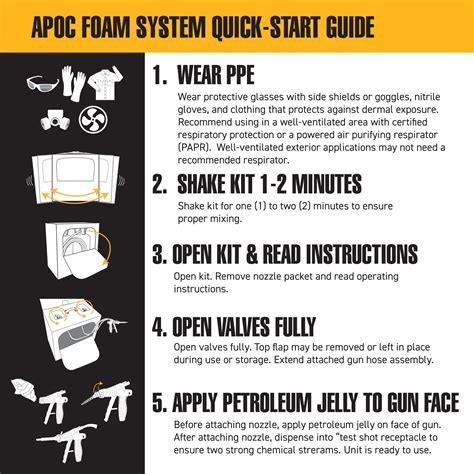 APOC FOAM SYSTEM QUICK-START GUIDE

1. WEAR PPE
Wear protective glasses with side shields or goggles, nitrile gloves, and clothing that protects against dermal exposure. Recommend using in a well-ventilated area with certified respiratory protection or a powered air purifying respirator (PAPR). Well-ventilated exterior applications may not need a recommended respirator.

2. SHAKE KIT 1-2 MINUTES
Shake kit for one (1) to two (2) minutes to ensure proper mixing.

3. OPEN KIT & READ INSTRUCTIONS
Open kit. Remove nozzle packet and read operating instructions.

4. OPEN VALVES FULLY
Open valves fully. Top flap may be removed or left in place during use or storage. Extend attached gun hose assembly.

5. APPLY PETROLEUM JELLY TO GUN FACE
Before attaching nozzle, apply petroleum jelly on face of gun. After attaching nozzle, dispense into "test shot receptacle to ensure two strong chemical strerams. Unit is ready to use.