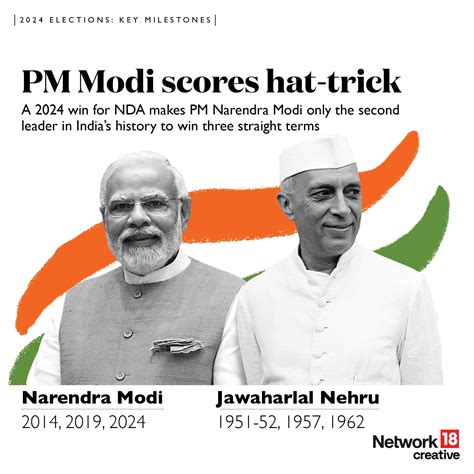 | 2024 ELECTIONS: KEY MILESTONES |

PM Modi scores hat-trick

A 2024 win for NDA makes PM Narendra Modi only the second leader in India's history to win three straight terms

Narendra Modi
2014, 2019, 2024

Jawaharlal Nehru
1951-52, 1957, 1962

Network 18 creative