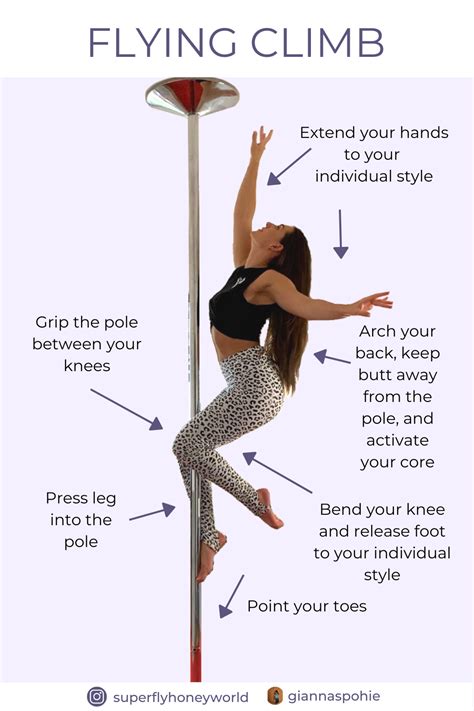 FLYING CLIMB

Extend your hands to your individual style

Grip the pole between your knees

Arch your back, keep butt away from the pole, and activate your core

Press leg into the pole

Bend your knee and release foot to your individual style

Point your toes

superflyhoneyworld giannaspohie