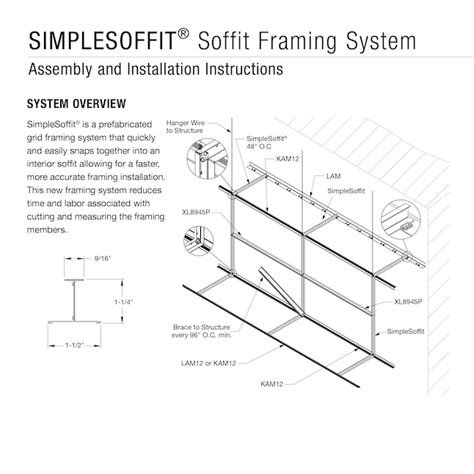 SIMPLESOFFIT® Soffit Framing System

Assembly and Installation Instructions

SYSTEM OVERVIEW

SimpleSoffit® is a prefabricated grid framing system that quickly and easily snaps together into an interior soffit allowing for a faster, more accurate framing installation. This new framing system reduces time and labor associated with cutting and measuring the framing members.

9/16"

1-1/4"

1-1/2"

Hanger Wire to Structure

SimpleSoffit® 48" O.C

KAM12

LAM

SimpleSoffit

XL8945P

XL8945P

SimpleSoffit

Brace to Structure every 96" O.C. min.

LAM12 or KAM12

KAM12