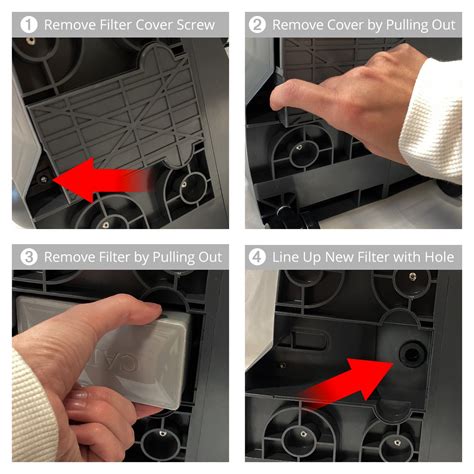 1 Remove Filter Cover Screw

2 Remove Cover by Pulling Out

3 Remove Filter by Pulling Out

4 Line Up New Filter with Hole