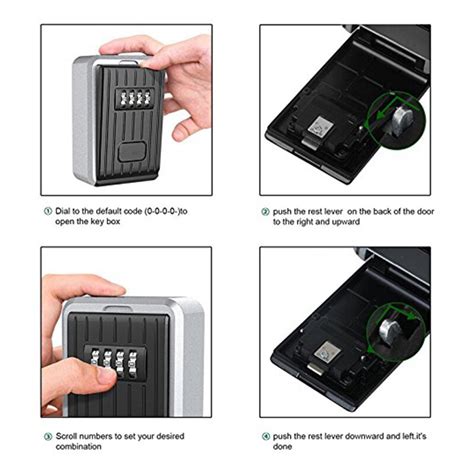 ① Dial to the default code (0-0-0-0-)to open the key box

② push the rest lever on the back of the door to the right and upward

③ Scroll numbers to set your desired combination

④ push the rest lever downward and left.it's done