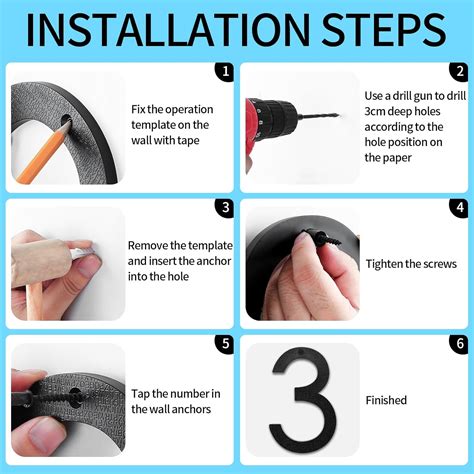 INSTALLATION STEPS

1

Fix the operation template on the wall with tape

2

Use a drill gun to drill 3cm deep holes according to the hole position on the paper

3

Remove the template and insert the anchor into the hole

4

Tighten the screws

5

Tap the number in the wall anchors

6

3

Finished