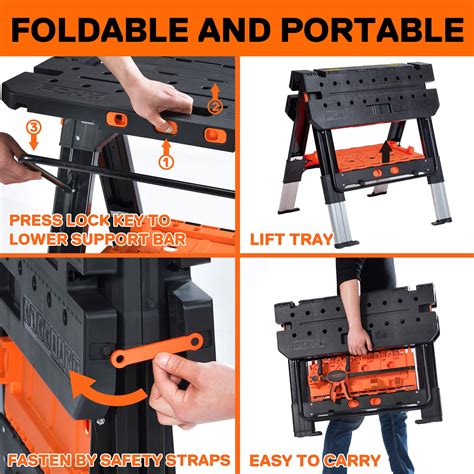 FOLDABLE AND PORTABLE

③

②

①

PRESS LOCK KEY TO LOWER SUPPORT BAR

LIFT TRAY

FASTEN BY SAFETY STRAPS

EASY TO CARRY