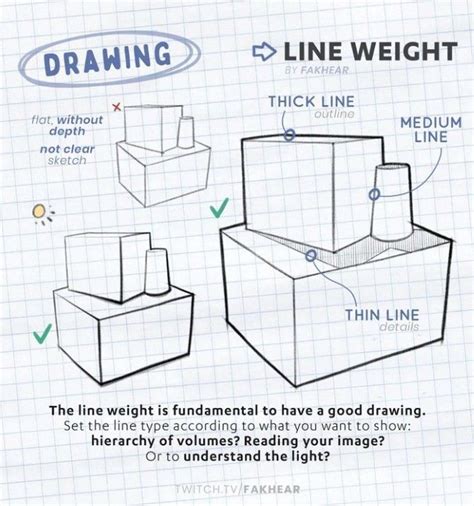 DRAWING

LINE WEIGHT
BY FAKHEAR

flat, without depth
not clear sketch

THICK LINE
outline

MEDIUM LINE

THIN LINE
details

The line weight is fundamental to have a good drawing.
Set the line type according to what you want to show:
hierarchy of volumes? Reading your image?
Or to understand the light?

TWITCH.TV/FAKHEAR