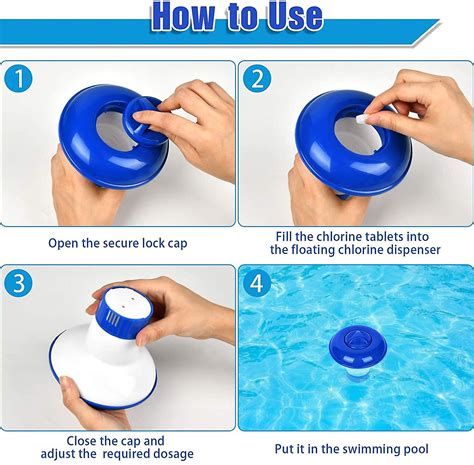 How to Use

1

Open the secure lock cap

2

Fill the chlorine tablets into the floating chlorine dispenser

3

Close the cap and adjust the required dosage

4

Put it in the swimming pool