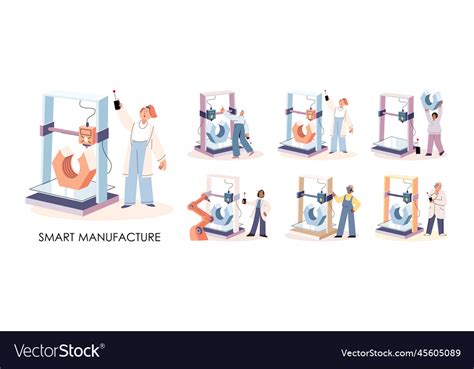 SMART MANUFACTURE

VectorStock®

VectorStock.com/45605089