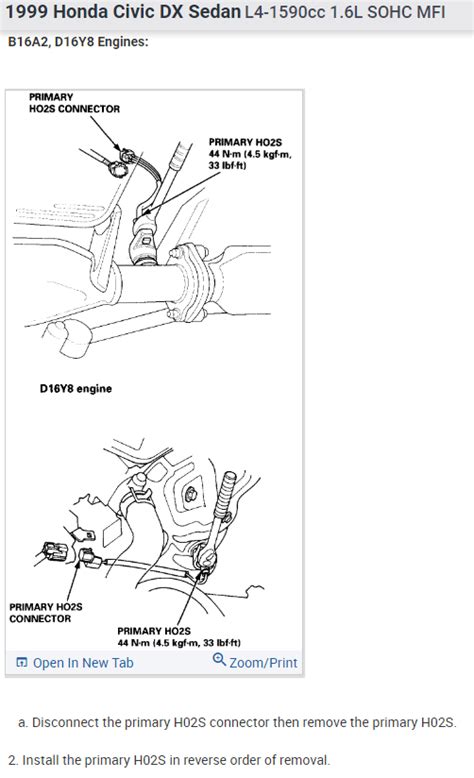 1999 Honda Civic DX Sedan L4-1590cc 1.6L SOHC MFI

B16A2, D16Y8 Engines:

PRIMARY HO2S CONNECTOR

PRIMARY HO2S 44 N·m (4.5 kgf·m, 33 lbf·ft)

D16Y8 engine

PRIMARY HO2S CONNECTOR

PRIMARY HO2S 44 N·m (4.5 kgf·m, 33 lbf·ft)

Open In New Tab

Zoom/Print

a. Disconnect the primary H02S connector then remove the primary H02S.

2. Install the primary H02S in reverse order of removal.