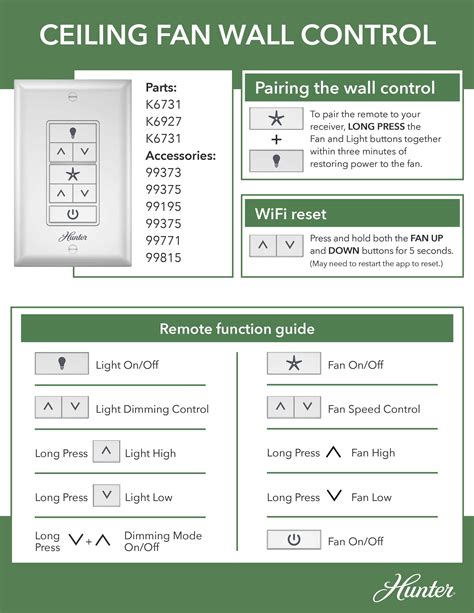 CEILING FAN WALL CONTROL

Hunter

Parts:
K6731
K6927
K6731
Accessories:
99373
99375
99195
99375
99771
99815

Pairing the wall control

+

To pair the remote to your receiver, LONG PRESS the Fan and Light buttons together within three minutes of restoring power to the fan.

WiFi reset

Press and hold both the FAN UP and DOWN buttons for 5 seconds. (May need to restart the app to reset.)

Remote function guide

Light On/Off

Light Dimming Control

Long Press Light High

Long Press Light Low

Long Press + Dimming Mode On/Off

Fan On/Off

Fan Speed Control

Long Press Fan High

Long Press Fan Low

Fan On/Off

Hunter