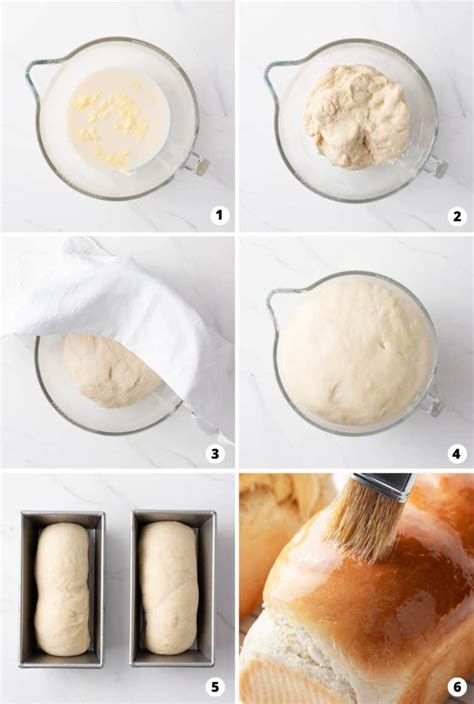 1

2

3

4

5

6