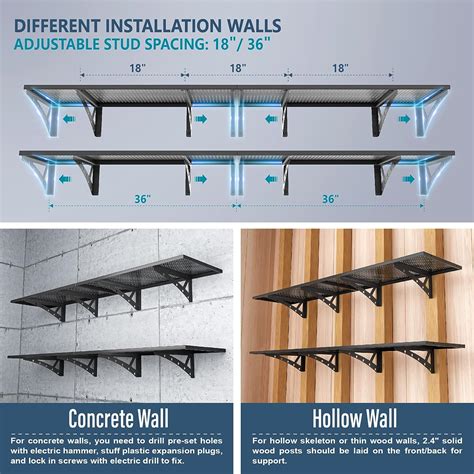 DIFFERENT INSTALLATION WALLS
ADJUSTABLE STUD SPACING: 18" / 36"

18" 18" 18"

36" 36"

Concrete Wall
For concrete walls, you need to drill pre-set holes with electric hammer, stuff plastic expansion plugs, and lock in screws with electric drill to fix.

Hollow Wall
For hollow skeleton or thin wood walls, 2.4" solid wood posts should be laid on the front/back for support.