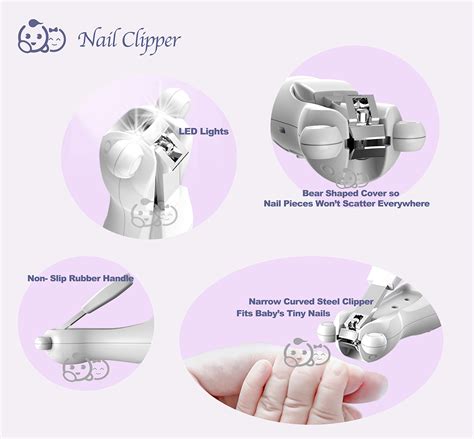 Nail Clipper

LED Lights

Bear Shaped Cover so
Nail Pieces Won't Scatter Everywhere

Non- Slip Rubber Handle

Narrow Curved Steel Clipper
Fits Baby's Tiny Nails