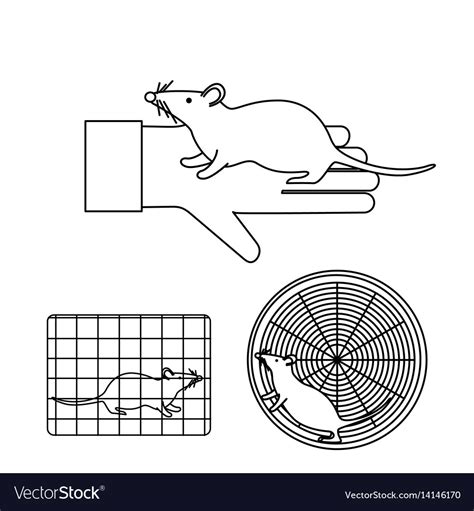 VectorStock®

VectorStock.com/14146170