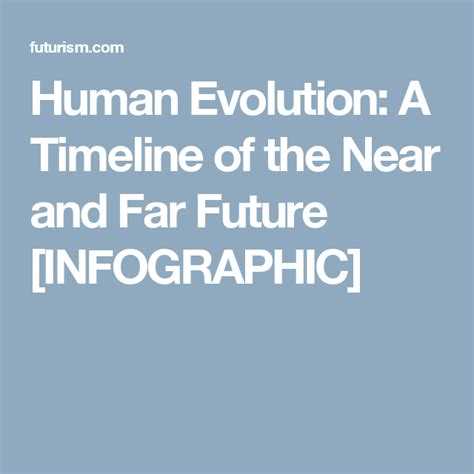 futurism.com

Human Evolution: A Timeline of the Near and Far Future [INFOGRAPHIC]