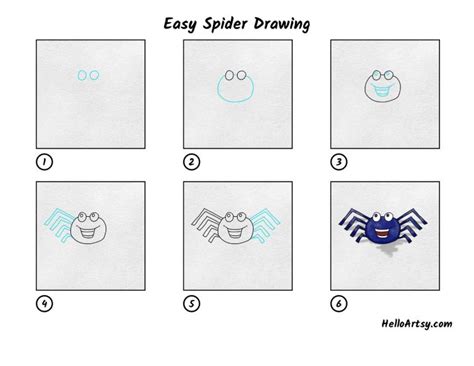 Easy Spider Drawing

1

2

3

4

5

6

HelloArtsy.com