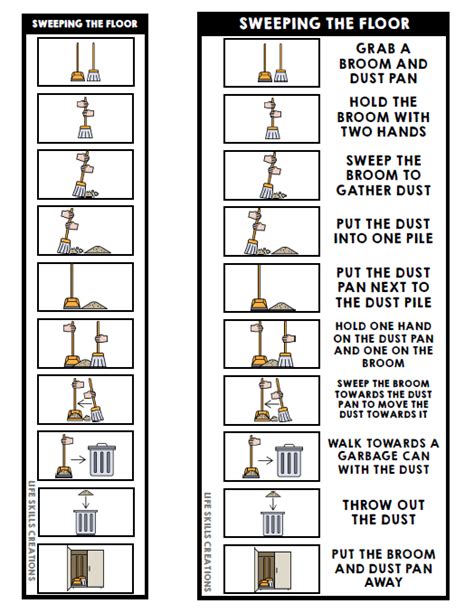 SWEEPING THE FLOOR

LIFE SKILLS CREATIONS

SWEEPING THE FLOOR

GRAB A BROOM AND DUST PAN

HOLD THE BROOM WITH TWO HANDS

SWEEP THE BROOM TO GATHER DUST

PUT THE DUST INTO ONE PILE

PUT THE DUST PAN NEXT TO THE DUST PILE

HOLD ONE HAND ON THE DUST PAN AND ONE ON THE BROOM

SWEEP THE BROOM TOWARDS THE DUST PAN TO MOVE THE DUST TOWARDS IT

WALK TOWARDS A GARBAGE CAN WITH THE DUST

THROW OUT THE DUST

PUT THE BROOM AND DUST PAN AWAY

LIFE SKILLS CREATIONS