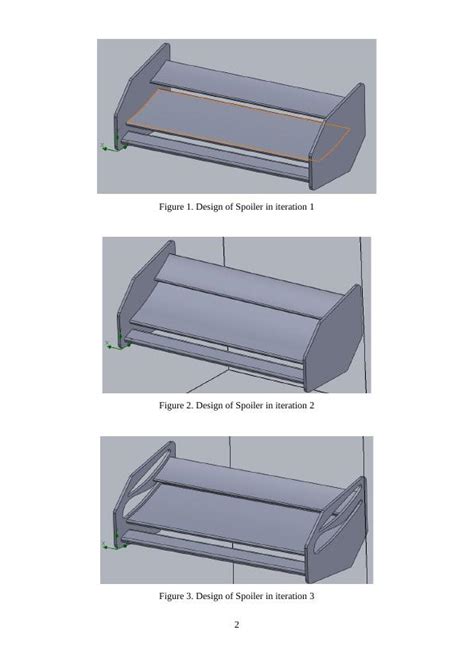 Figure 1. Design of Spoiler in iteration 1

Figure 2. Design of Spoiler in iteration 2

Figure 3. Design of Spoiler in iteration 3

2