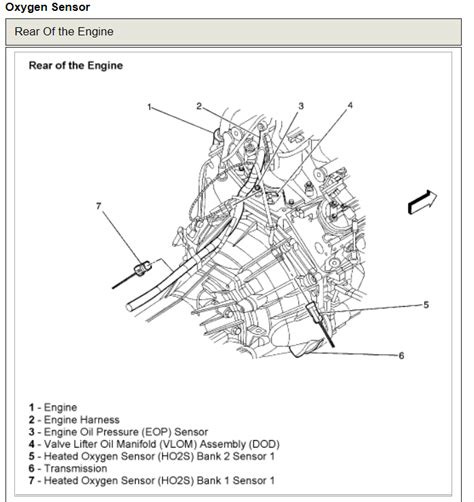 Oxygen Sensor

Rear Of the Engine

Rear of the Engine

1
2
3
4
7
5
6

1 - Engine
2 - Engine Harness
3 - Engine Oil Pressure (EOP) Sensor
4 - Valve Lifter Oil Manifold (VLOM) Assembly (DOD)
5 - Heated Oxygen Sensor (HO2S) Bank 2 Sensor 1
6 - Transmission
7 - Heated Oxygen Sensor (HO2S) Bank 1 Sensor 1