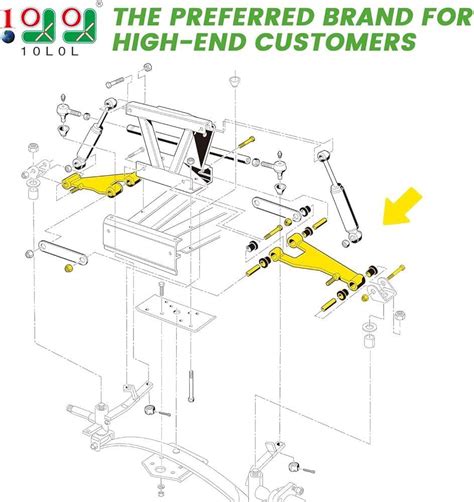 10L0L

THE PREFERRED BRAND FOR HIGH-END CUSTOMERS